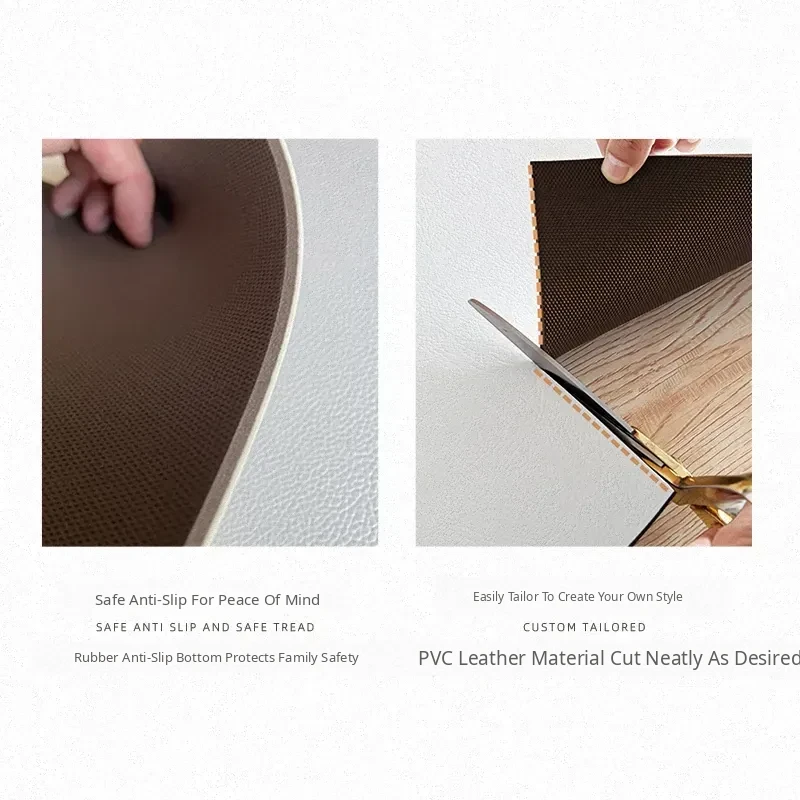 Safe Anti-Slip For Peace Of Mind

SAFE ANTI SLIP AND SAFE TREAD

Rubber Anti-Slip Bottom Protects Family Safety

Easily Tailor To Create Your Own Style

CUSTOM TAILORED

PVC Leather Material Cut Neatly As Desired